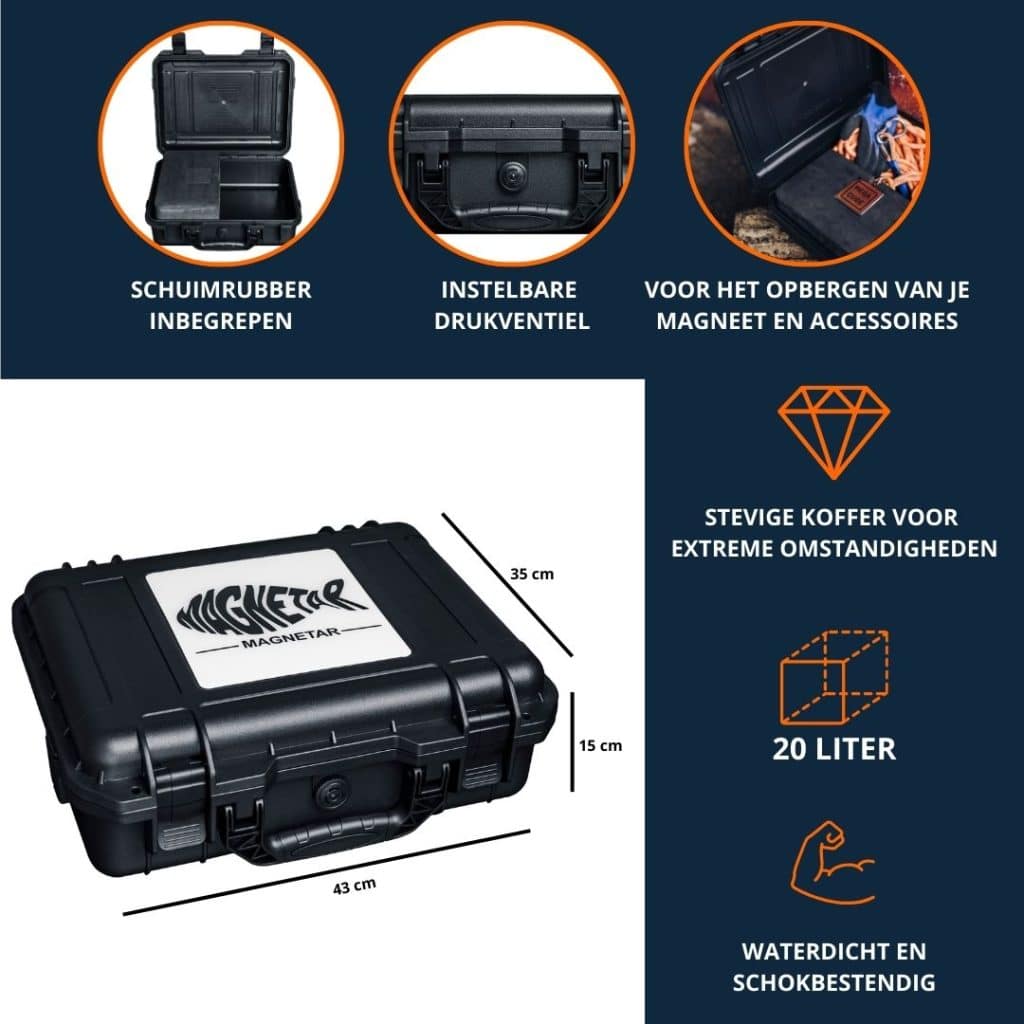 SCHUIMRUBBER INBEGREPEN

INSTELBARE DRUKVENTIEL

VOOR HET OPBERGEN VAN JE MAGNEET EN ACCESSOIRES

MAGNETAR
MAGNETAR

35 cm

15 cm

43 cm

STEVIGE KOFFER VOOR EXTREME OMSTANDIGHEDEN

20 LITER

WATERDICHT EN SCHOKBESTENDIG