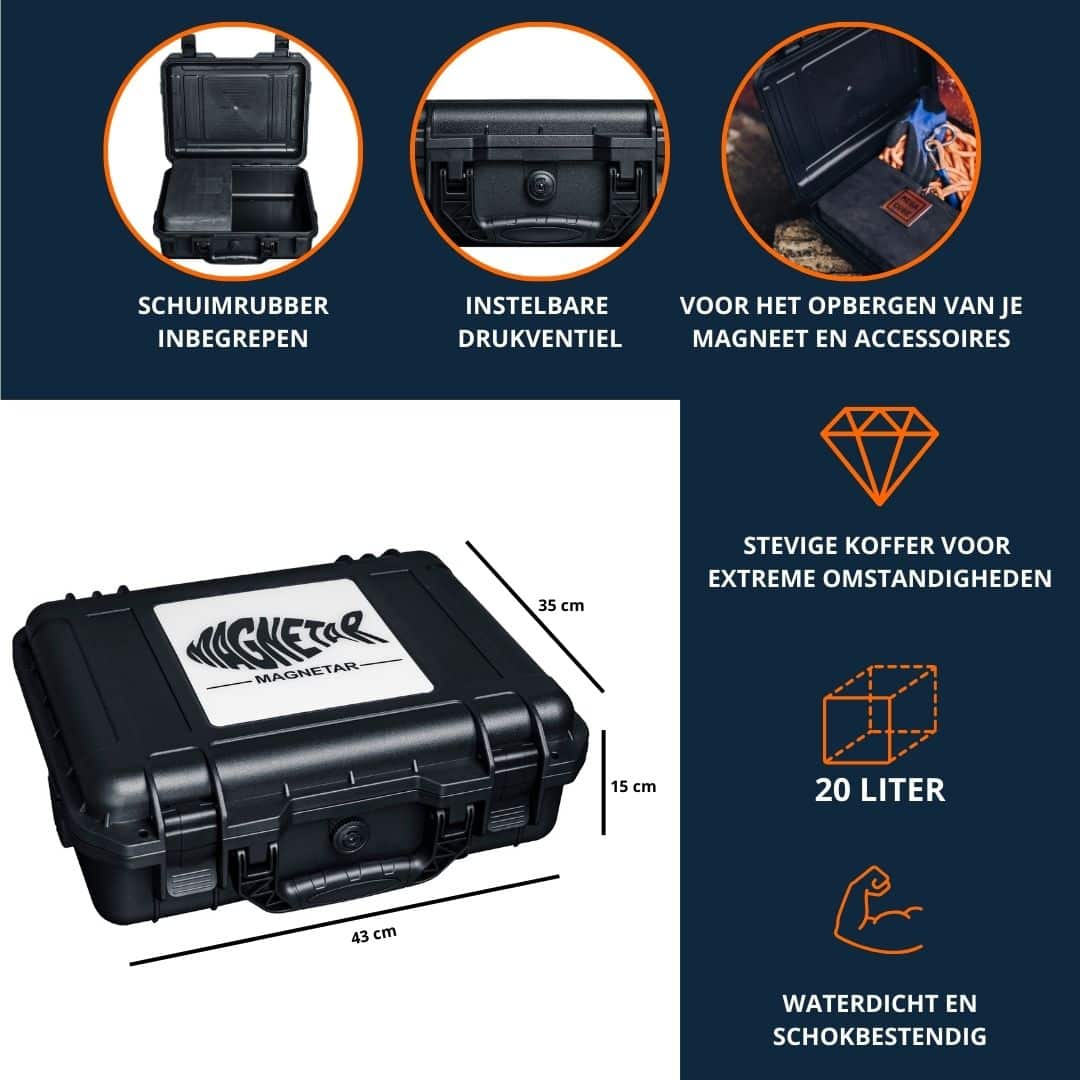 SCHUIMRUBBER INBEGREPEN

INSTELBARE DRUKVENTIEL

VOOR HET OPBERGEN VAN JE MAGNEET EN ACCESSOIRES

MAGNETAR
MAGNETAR

35 cm

15 cm

43 cm

STEVIGE KOFFER VOOR EXTREME OMSTANDIGHEDEN

20 LITER

WATERDICHT EN SCHOKBESTENDIG